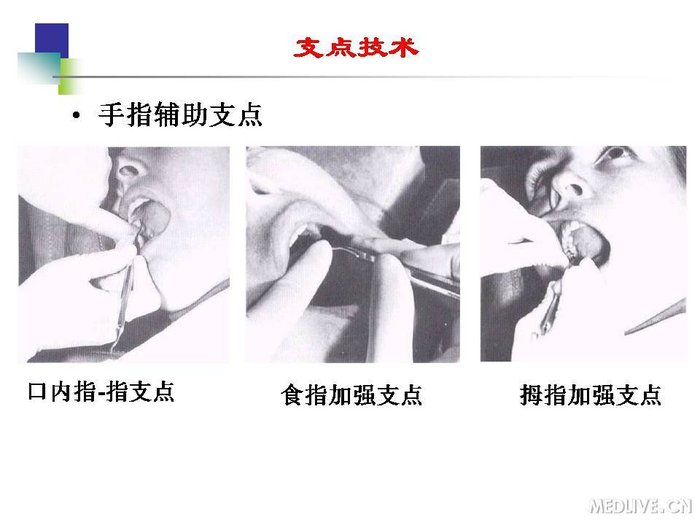 支点技术

• 手指辅助支点

口内指-指支点

食指加强支点

拇指加强支点

MEDLIVE.CN